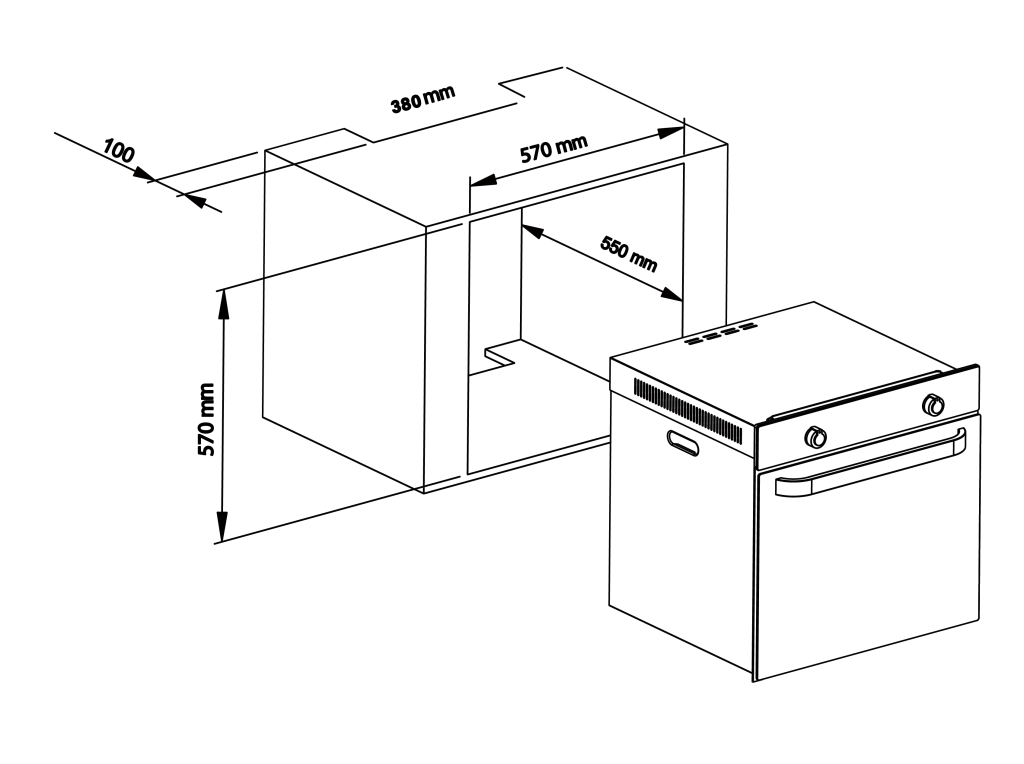 380 mm

100

570 mm

550 mm

570 mm